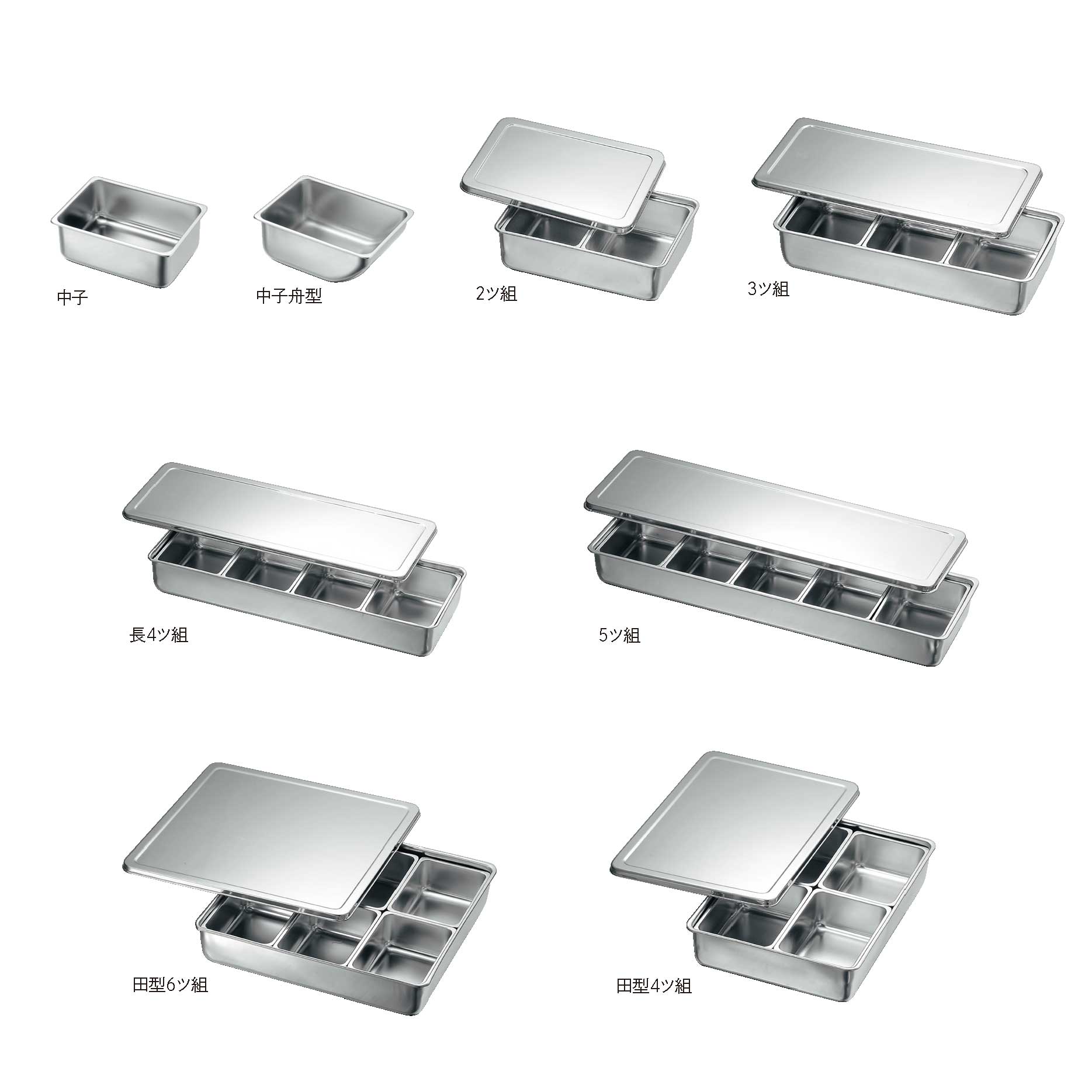 中子

中子舟型

2ツ組

3ツ組

長4ツ組

5ツ組

田型6ツ組

田型4ツ組